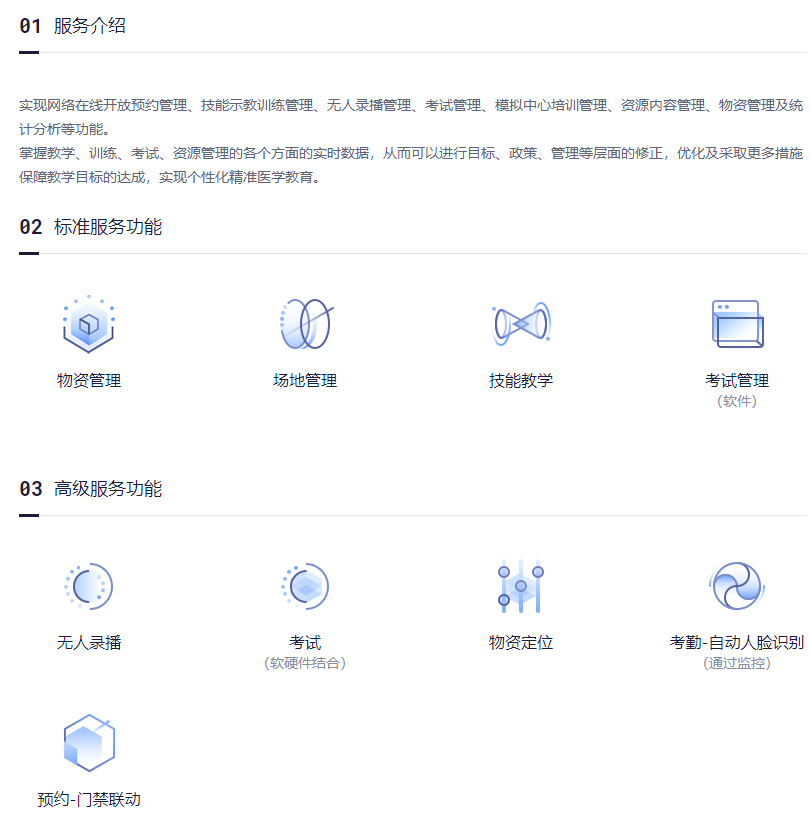 01 服务介绍

实现网络在线开放预约管理、技能示教训练管理、无人录播管理、考试管理、模拟中心培训管理、资源内容管理、物资管理及统计分析等功能。
掌握教学、训练、考试、资源管理的各个方面的实时数据，从而可以进行目标、政策、管理等层面的修正，优化及采取更多措施保障教学目标的达成，实现个性化精准医学教育。

02 标准服务功能

物资管理

场地管理

技能教学

考试管理
（软件）

03 高级服务功能

无人录播

考试
（软硬件结合）

物资定位

考勤-自动人脸识别
（通过监控）

预约-门禁联动