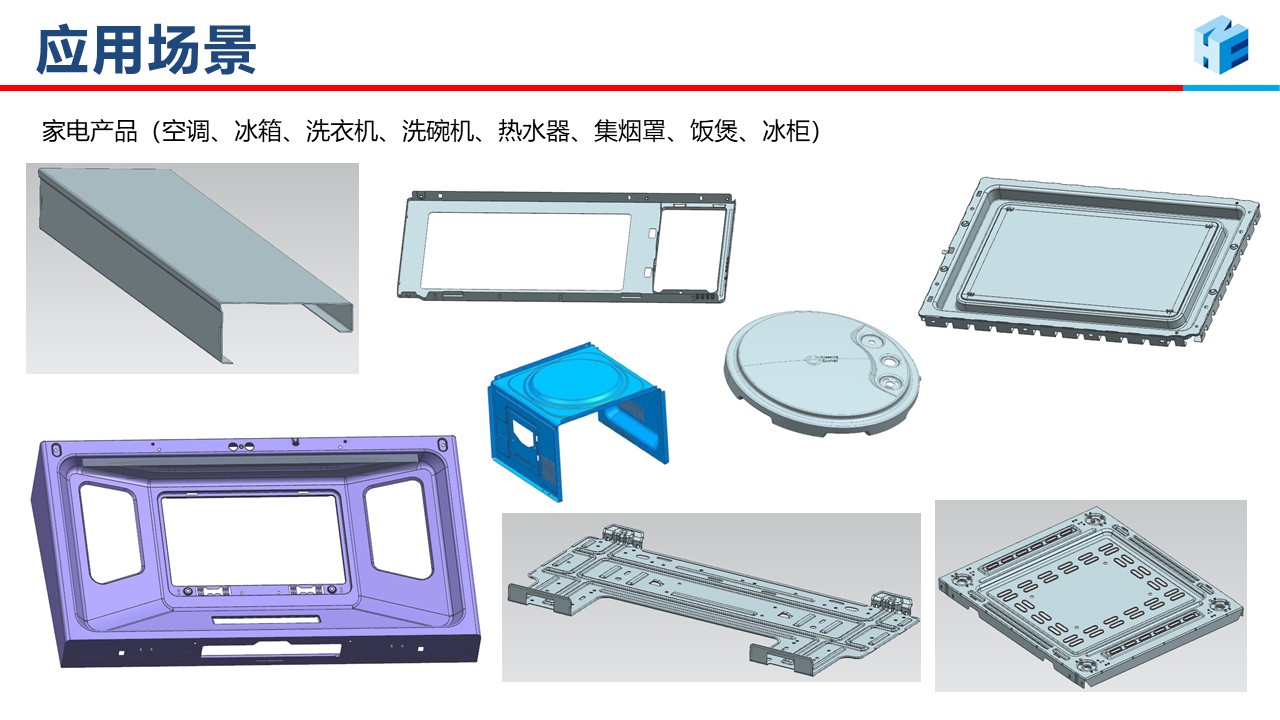 应用场景

家电产品（空调、冰箱、洗衣机、洗碗机、热水器、集烟罩、饭煲、冰柜）